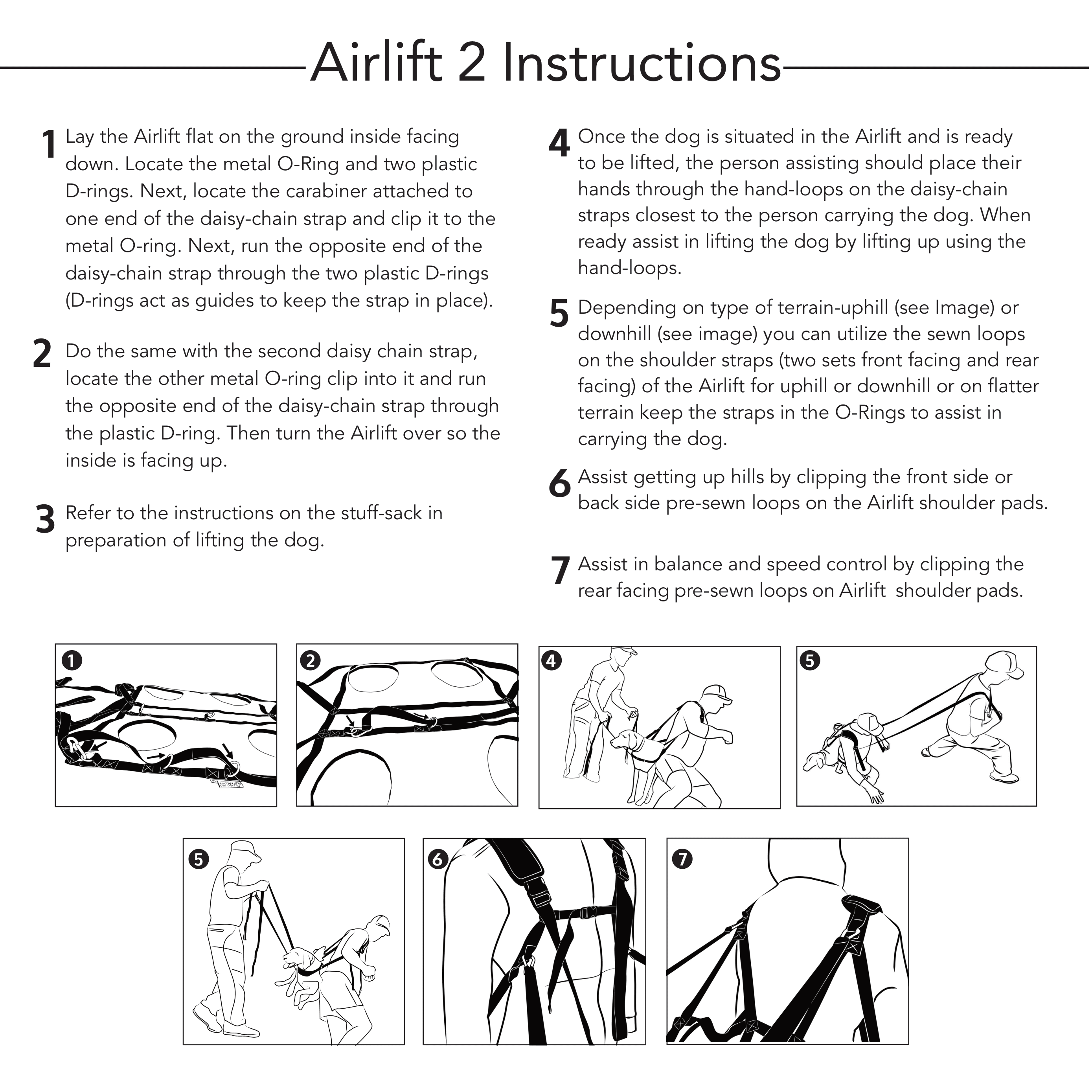 Airlift 2 Instructions

1 Lay the Airlift flat on the ground inside facing down. Locate the metal O-Ring and two plastic D-rings. Next, locate the carabiner attached to one end of the daisy-chain strap and clip it to the metal O-ring. Next, run the opposite end of the daisy-chain strap through the two plastic D-rings (D-rings act as guides to keep the strap in place).

2 Do the same with the second daisy chain strap, locate the other metal O-ring clip into it and run the opposite end of the daisy-chain strap through the plastic D-ring. Then turn the Airlift over so the inside is facing up.

3 Refer to the instructions on the stuff-sack in preparation of lifting the dog.

4 Once the dog is situated in the Airlift and is ready to be lifted, the person assisting should place their hands through the hand-loops on the daisy-chain straps closest to the person carrying the dog. When ready assist in lifting the dog by lifting up using the hand-loops.

5 Depending on type of terrain-uphill (see Image) or downhill (see image) you can utilize the sewn loops on the shoulder straps (two sets front facing and rear facing) of the Airlift for uphill or downhill or on flatter terrain keep the straps in the O-Rings to assist in carrying the dog.

6 Assist getting up hills by clipping the front side or back side pre-sewn loops on the Airlift shoulder pads.

7 Assist in balance and speed control by clipping the rear facing pre-sewn loops on Airlift shoulder pads.

1

2

4

5

5

6

7