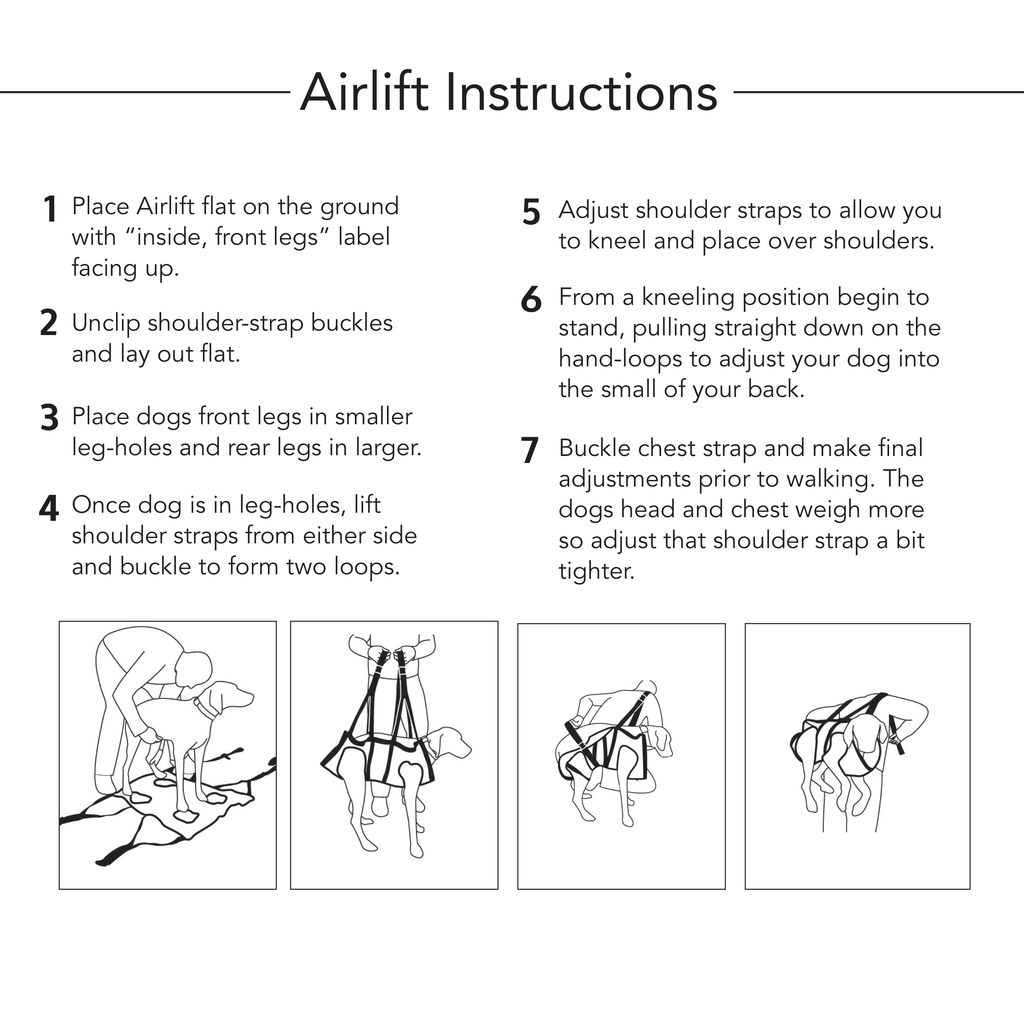 Airlift Instructions

1 Place Airlift flat on the ground with “inside, front legs” label facing up.

2 Unclip shoulder-strap buckles and lay out flat.

3 Place dogs front legs in smaller leg-holes and rear legs in larger.

4 Once dog is in leg-holes, lift shoulder straps from either side and buckle to form two loops.

5 Adjust shoulder straps to allow you to kneel and place over shoulders.

6 From a kneeling position begin to stand, pulling straight down on the hand-loops to adjust your dog into the small of your back.

7 Buckle chest strap and make final adjustments prior to walking. The dogs head and chest weigh more so adjust that shoulder strap a bit tighter.