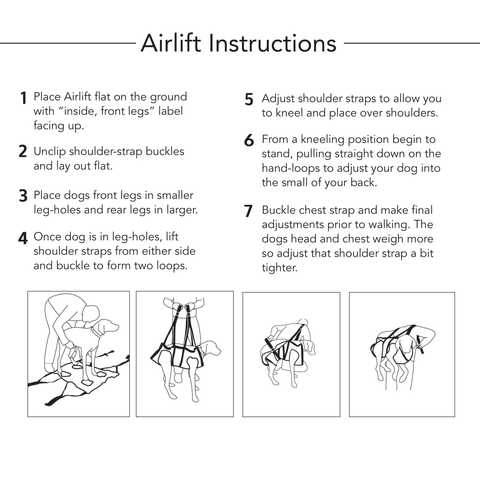 Airlift Instructions

1 Place Airlift flat on the ground with “inside, front legs” label facing up.

2 Unclip shoulder-strap buckles and lay out flat.

3 Place dogs front legs in smaller leg-holes and rear legs in larger.

4 Once dog is in leg-holes, lift shoulder straps from either side and buckle to form two loops.

5 Adjust shoulder straps to allow you to kneel and place over shoulders.

6 From a kneeling position begin to stand, pulling straight down on the hand-loops to adjust your dog into the small of your back.

7 Buckle chest strap and make final adjustments prior to walking. The dogs head and chest weigh more so adjust that shoulder strap a bit tighter.